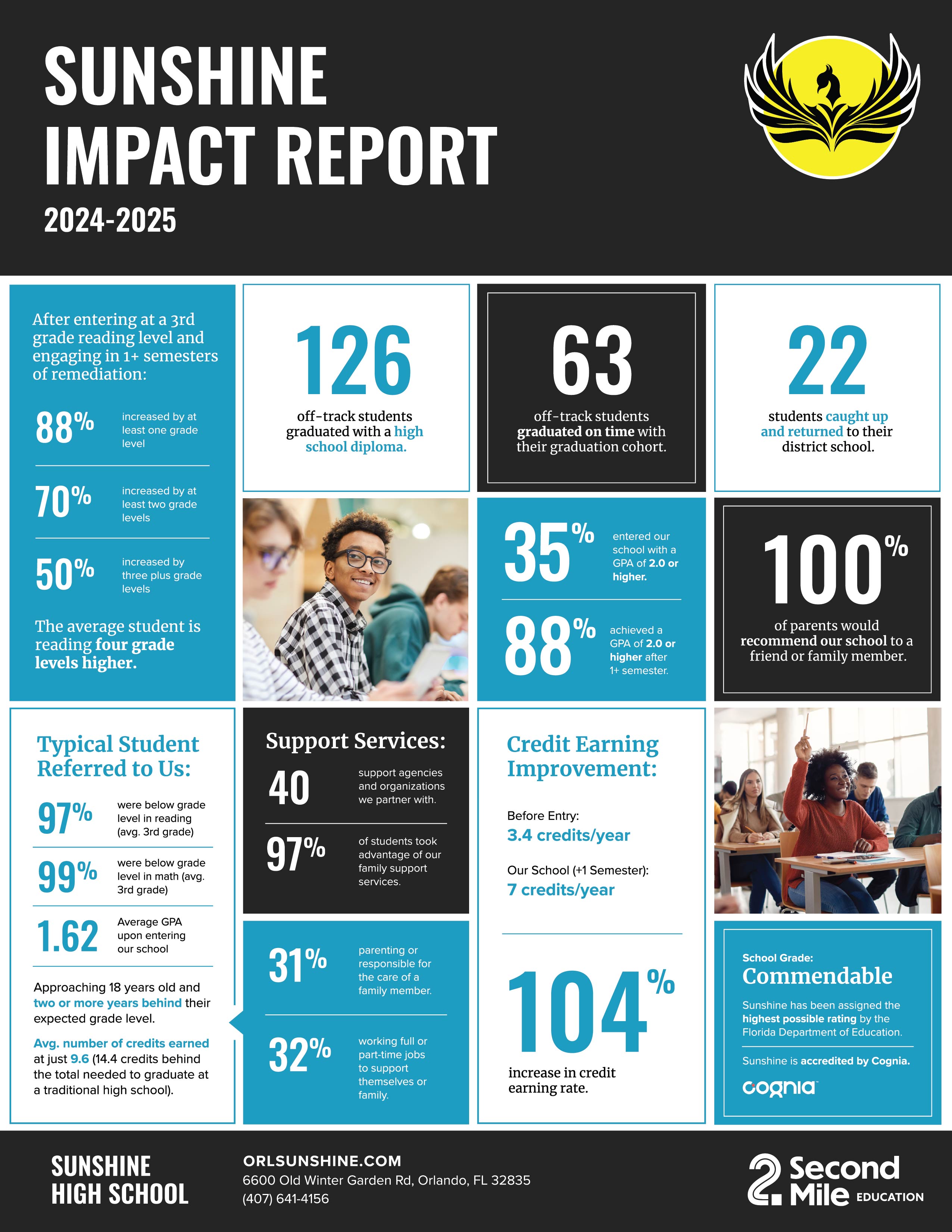 SUNSHINE IMPACT REPORT

2024-2025

After entering at a 3rd grade reading level and engaging in 1+ semesters of remediation:

88% increased by at least one grade level

70% increased by at least two grade levels

50% increased by three plus grade levels

The average student is reading four grade levels higher.

126

off-track students graduated with a high school diploma.

63

off-track students graduated on time with their graduation cohort.

22

students caught up and returned to their district school.

35% entered our school with a GPA of 2.0 or higher.

88% achieved a GPA of 2.0 or higher after 1+ semester.

100%

of parents would recommend our school to a friend or family member.

Typical Student Referred to Us:

97% were below grade level in reading (avg. 3rd grade)

99% were below grade level in math (avg. 3rd grade)

1.62 Average GPA upon entering our school

Approaching 18 years old and two or more years behind their expected grade level.

Avg. number of credits earned at just 9.6 (14.4 credits behind the total needed to graduate at a traditional high school).

Support Services:

40 support agencies and organizations we partner with.

97% of students took advantage of our family support services.

31% parenting or responsible for the care of a family member.

32% working full or part-time jobs to support themselves or family.

Credit Earning Improvement:

Before Entry:
3.4 credits/year

Our School (+1 Semester):
7 credits/year

104%

increase in credit earning rate.

School Grade:
Commendable

Sunshine has been assigned the highest possible rating by the Florida Department of Education.

Sunshine is accredited by Cognia.

cognia

SUNSHINE HIGH SCHOOL

ORLSUNSHINE.COM
6600 Old Winter Garden Rd, Orlando, FL 32835
(407) 641-4156

2 Second Mile EDUCATION